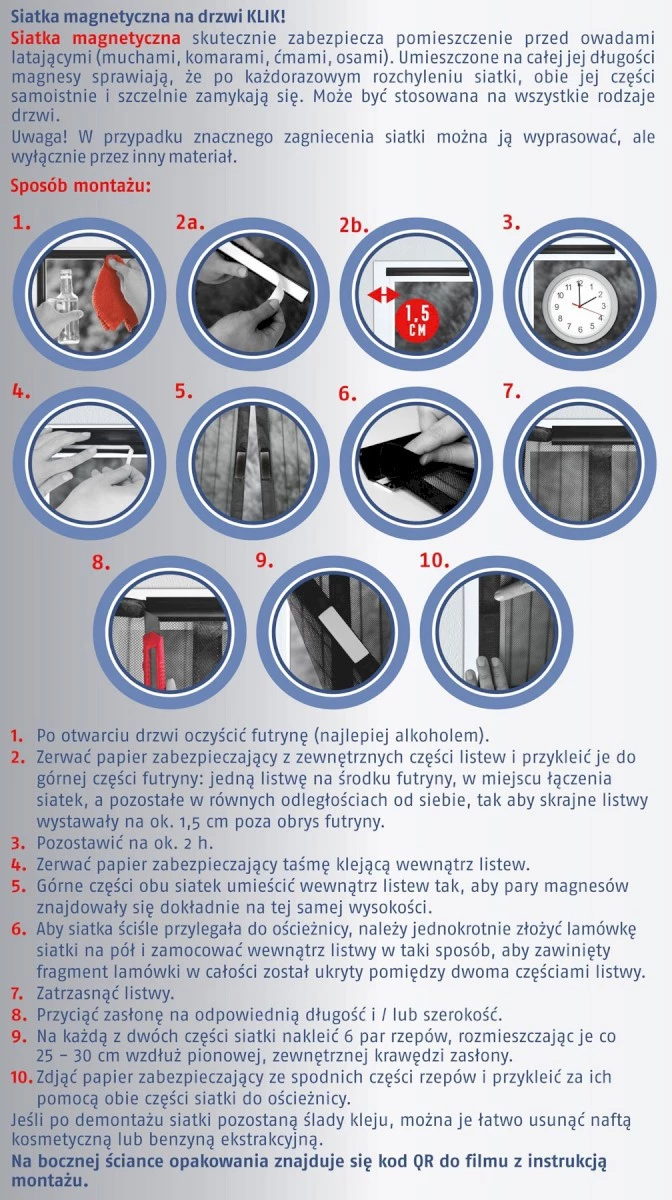 Siatka magnetyczna na drzwi KLIK!

Siatka magnetyczna skutecznie zabezpiecza pomieszczenie przed owadami latającymi (muchami, komarami, ćmami, osami). Umieszczone na całej jej długości magnesy sprawiają, że po każdorazowym rozchyleniu siatki, obie jej części samoistnie i szczelnie zamykają się. Może być stosowana na wszystkie rodzaje drzwi.

Uwaga! W przypadku znacznego zagniecenia siatki można ją wyprasować, ale wyłącznie przez inny materiał.

Sposób montażu:

1.

2a.

2b.

1,5 CM

3.

4.

5.

6.

7.

8.

9.

10.

1. Po otwarciu drzwi oczyścić futrynę (najlepiej alkoholem).
2. Zerwać papier zabezpieczający z zewnętrznych części listew i przykleić je do górnej części futryny: jedną listwę na środku futryny, w miejscu łączenia siatek, a pozostałe w równych odległościach od siebie, tak aby skrajne listwy wystawały na ok. 1,5 cm poza obrys futryny.
3. Pozostawić na ok. 2 h.
4. Zerwać papier zabezpieczający taśmę klejącą wewnątrz listew.
5. Górne części obu siatek umieścić wewnątrz listew tak, aby pary magnesów znajdowały się dokładnie na tej samej wysokości.
6. Aby siatka ściśle przylegała do ościeżnicy, należy jednokrotnie złożyć lamówkę siatki na pół i zamocować wewnątrz listwy w taki sposób, aby zawinięty fragment lamówki w całości został ukryty pomiędzy dwoma częściami listwy.
7. Zatrzasnąć listwy.
8. Przyciąć zasłonę na odpowiednią długość i / lub szerokość.
9. Na każdą z dwóch części siatki nakleić 6 par rzepów, rozmieszczając je co 25 – 30 cm wzdłuż pionowej, zewnętrznej krawędzi zasłony.
10. Zdjąć papier zabezpieczający ze spodnich części rzepów i przykleić za ich pomocą obie części siatki do ościeżnicy.

Jeśli po demontażu siatki pozostaną ślady kleju, można je łatwo usunąć naftą kosmetyczną lub benzyną ekstrakcyjną.

Na bocznej ściance opakowania znajduje się kod QR do filmu z instrukcją montażu.