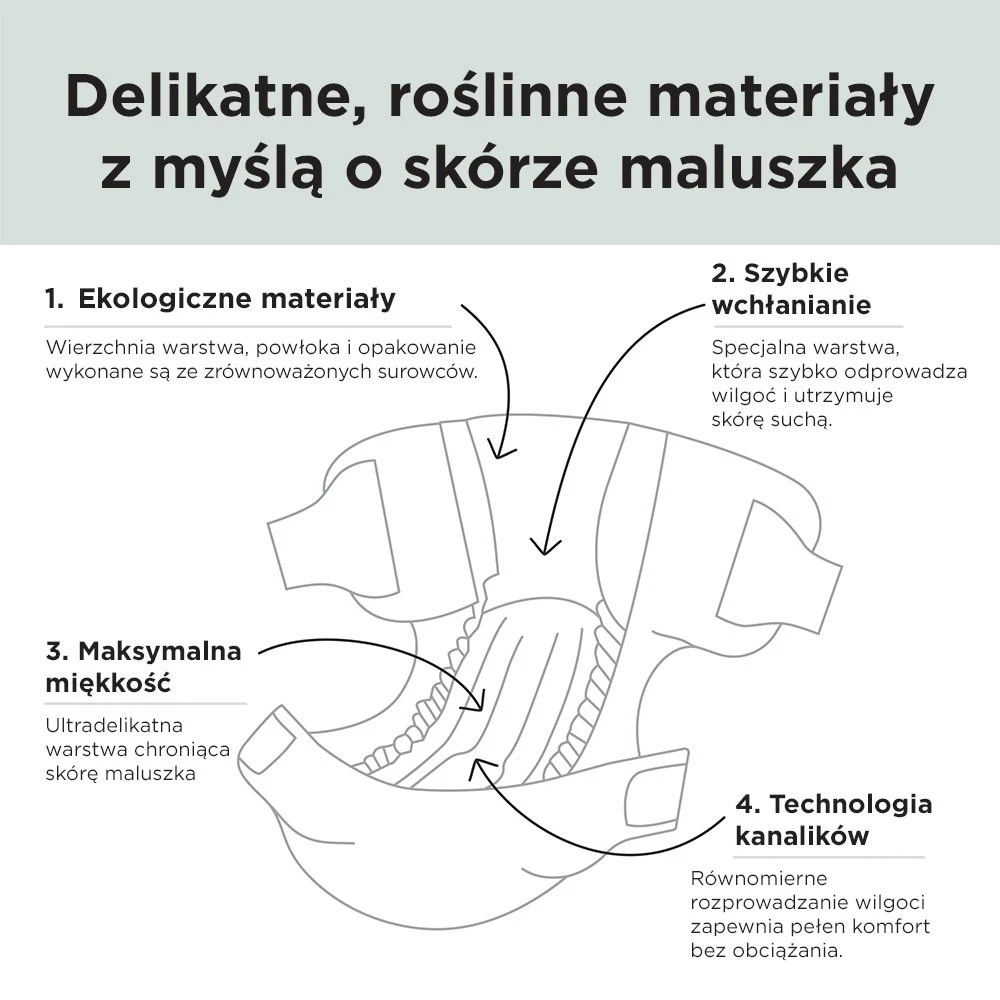 Delikatne, roślinne materiały z myślą o skórze maluszka

1. Ekologiczne materiały

Wierzchnia warstwa, powłoka i opakowanie wykonane są ze zrównoważonych surowców.

2. Szybkie wchłanianie

Specjalna warstwa, która szybko odprowadza wilgoć i utrzymuje skórę suchą.

3. Maksymalna miękkość

Ultradelikatna warstwa chroniąca skórę maluszka

4. Technologia kanalików

Równomierne rozprowadzanie wilgoci zapewnia pełen komfort bez obciążania.