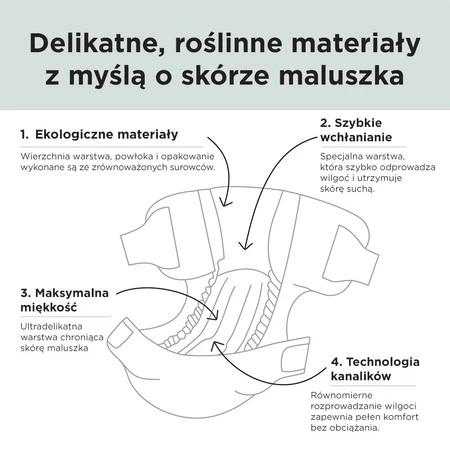 Delikatne, roślinne materiały z myślą o skórze maluszka

1. Ekologiczne materiały

Wierzchnia warstwa, powłoka i opakowanie wykonane są ze zrównoważonych surowców.

2. Szybkie wchłanianie

Specjalna warstwa, która szybko odprowadza wilgoć i utrzymuje skórę suchą.

3. Maksymalna miękkość

Ultradelikatna warstwa chroniąca skórę maluszka

4. Technologia kanalików

Równomierne rozprowadzanie wilgoci zapewnia pełen komfort bez obciążania.