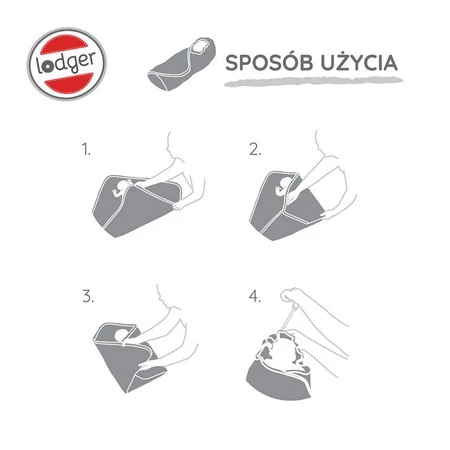 lodger

SPOSÓB UŻYCIA

1.

2.

3.

4.